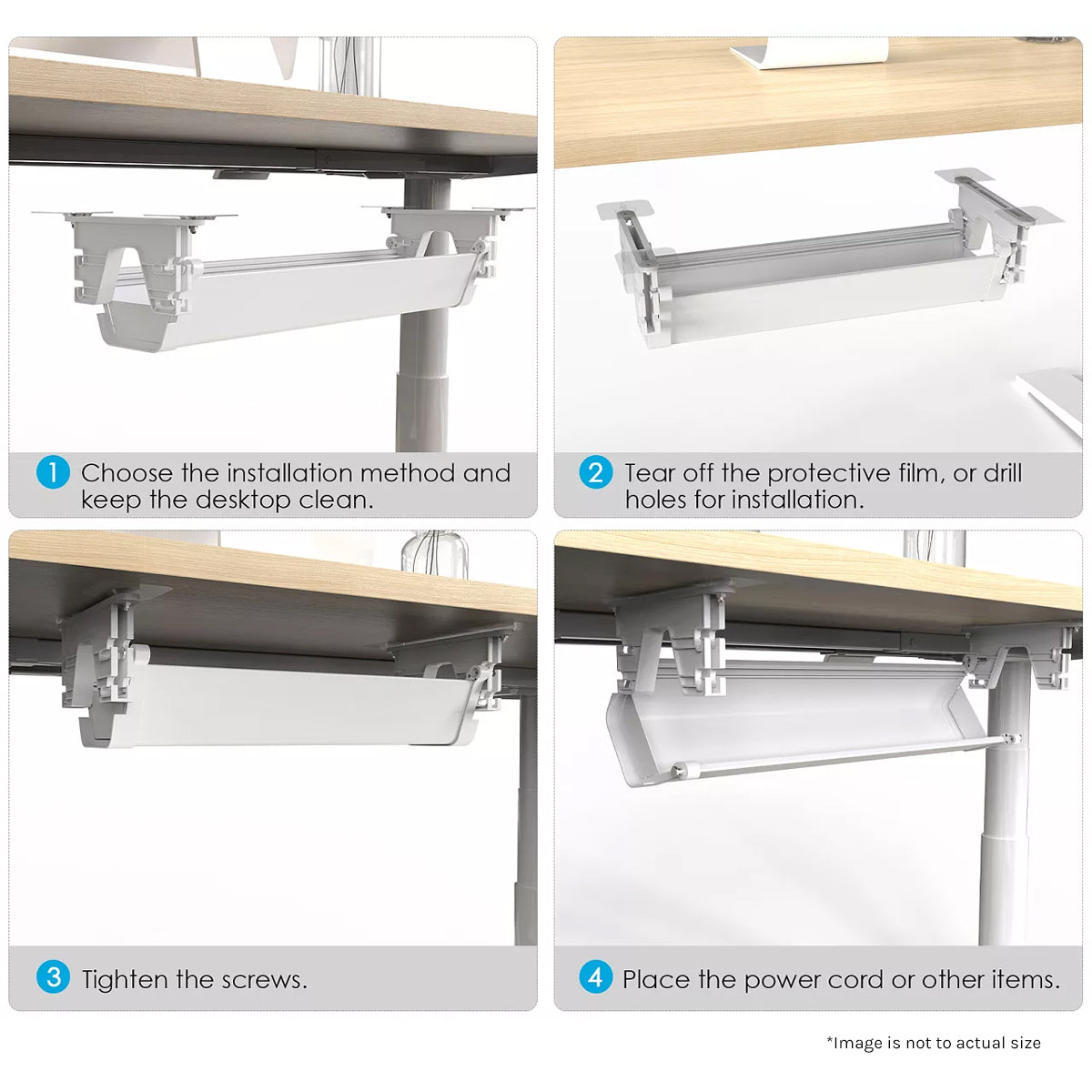 1 Choose the installation method and keep the desktop clean.

2 Tear off the protective film, or drill holes for installation.

3 Tighten the screws.

4 Place the power cord or other items.

*Image is not to actual size